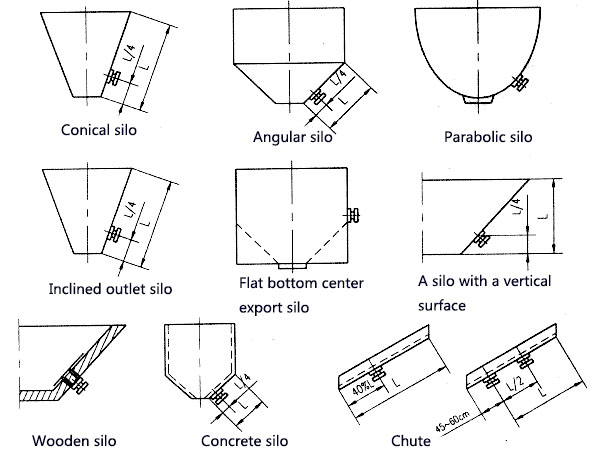 L/4
L
Conical silo

L/4
L
Angular silo

Parabolic silo

L/4
L
Inclined outlet silo

Flat bottom center export silo

L/4
L
A silo with a vertical surface

Wooden silo

L/4
L
Concrete silo

40%L
L
45~60cm
L/2
L
Chute